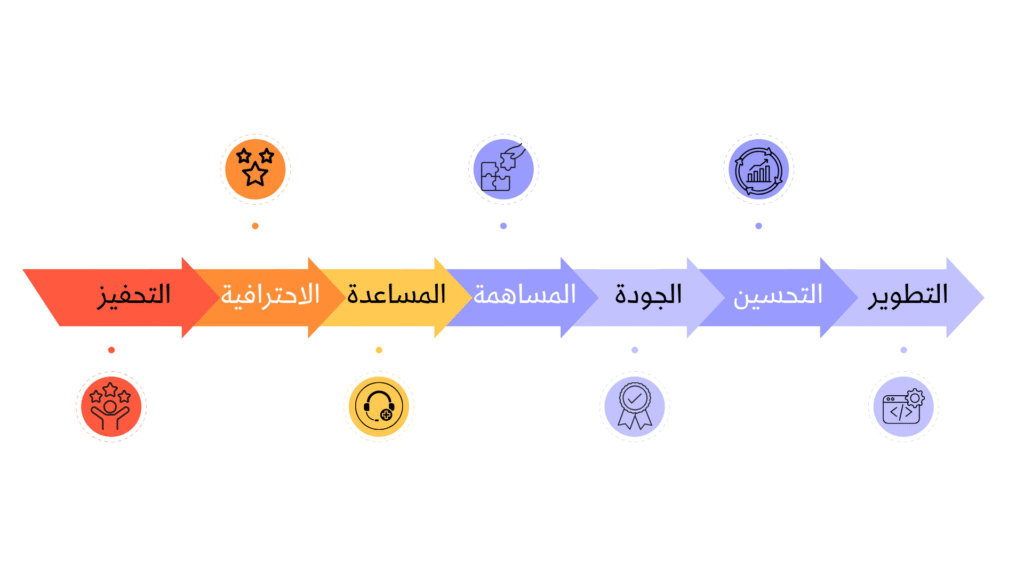 التطوير

التحسين

الجودة

المساهمة

المساعدة

الاحترافية

التحفيز